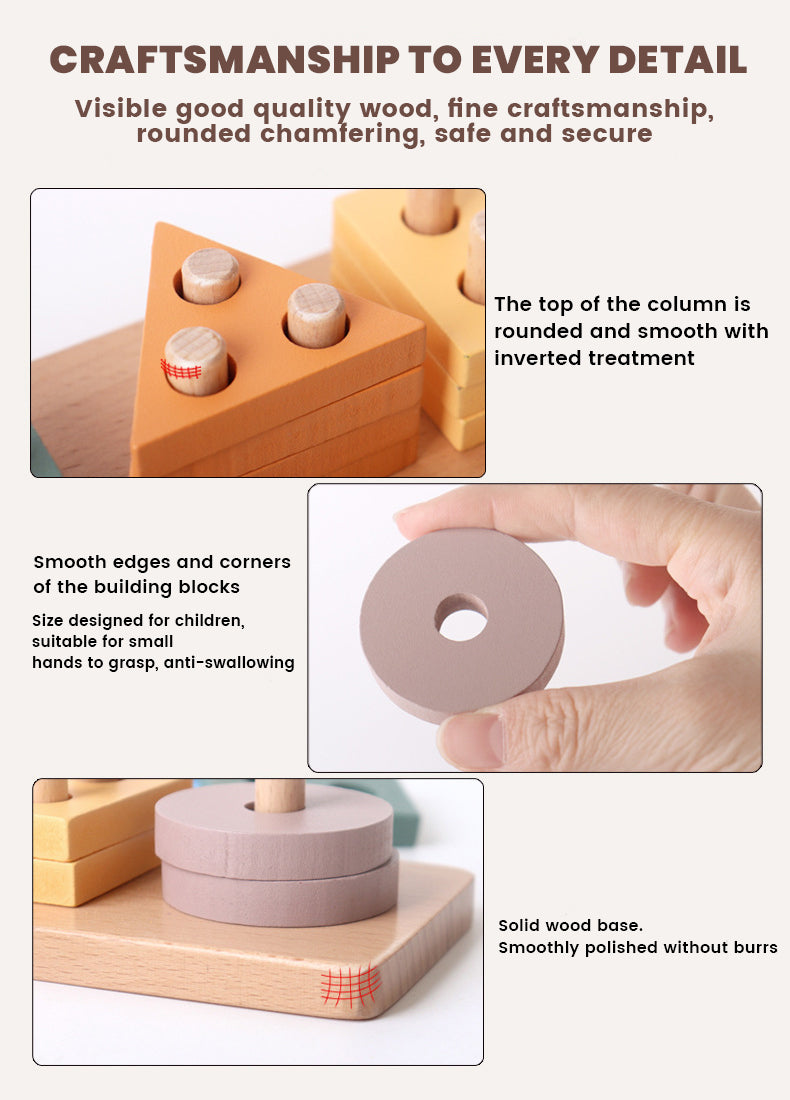 CRAFTSMANSHIP TO EVERY DETAIL

Visible good quality wood, fine craftsmanship, rounded chamfering, safe and secure

The top of the column is rounded and smooth with inverted treatment

Smooth edges and corners of the building blocks

Size designed for children, suitable for small hands to grasp, anti-swallowing

Solid wood base.
Smoothly polished without burrs