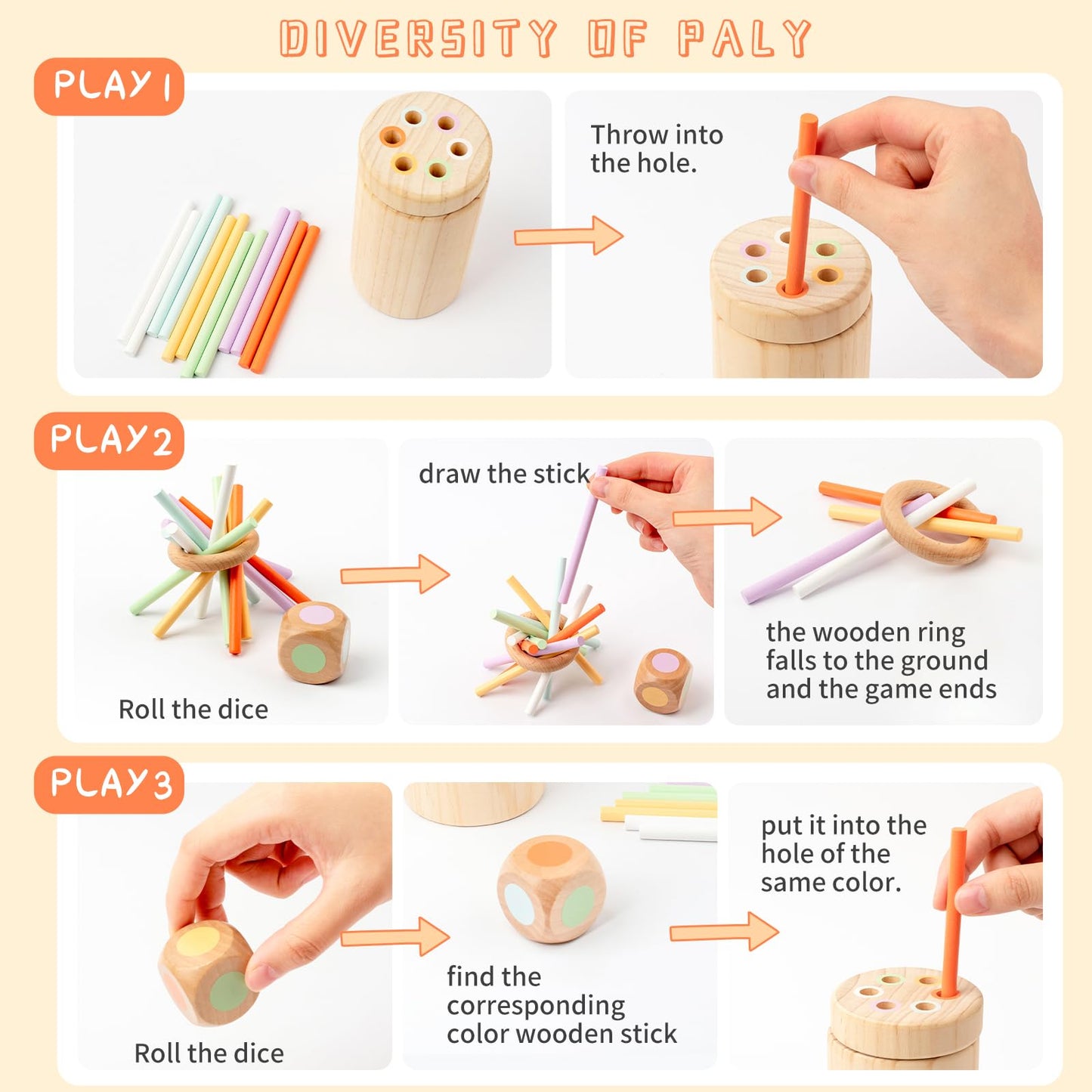 DIVERSITY OF PALY

PLAY 1

Throw into the hole.

PLAY 2

Roll the dice

draw the stick

the wooden ring falls to the ground and the game ends

PLAY 3

Roll the dice

find the corresponding color wooden stick

put it into the hole of the same color.